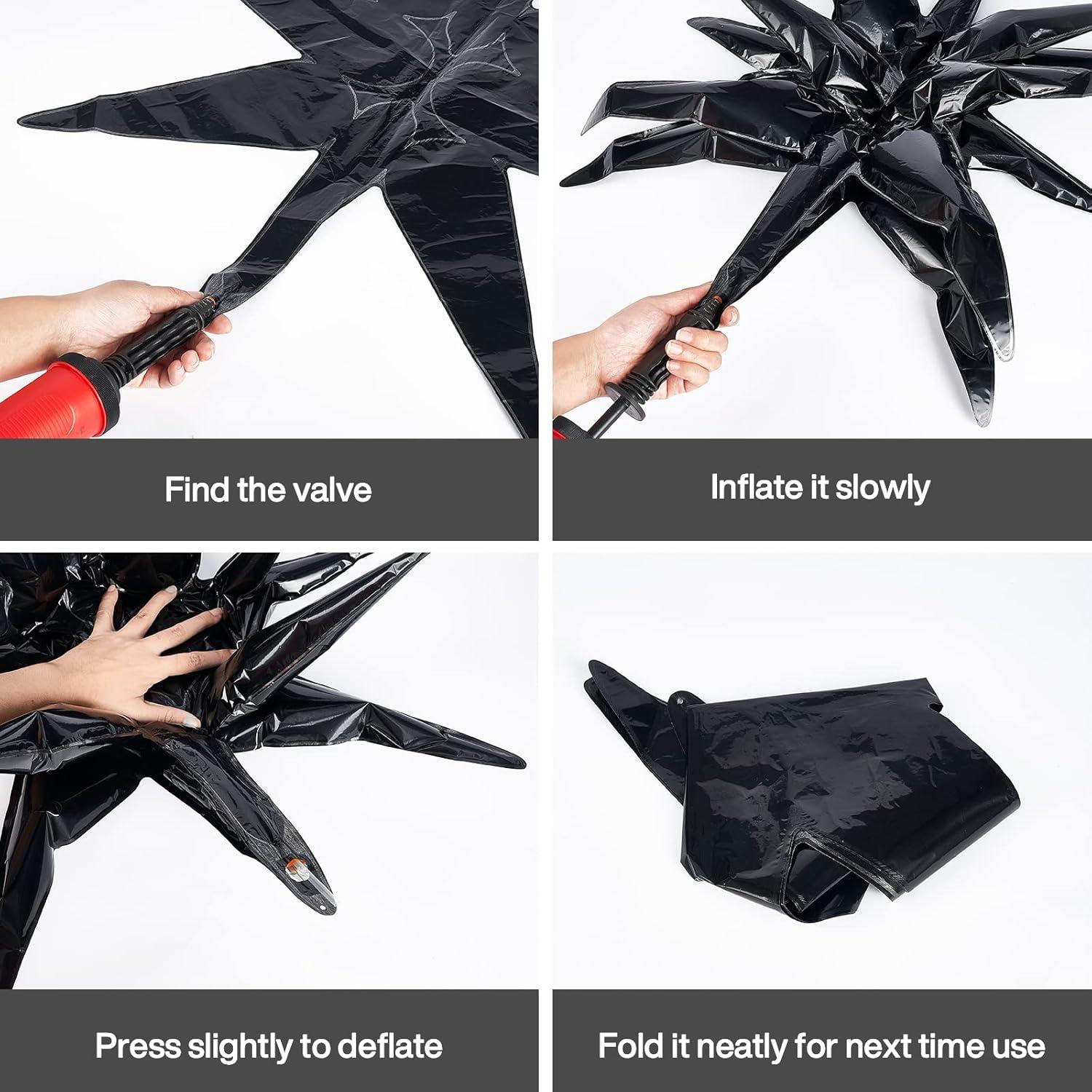 Find the valve

Inflate it slowly

Press slightly to deflate

Fold it neatly for next time use