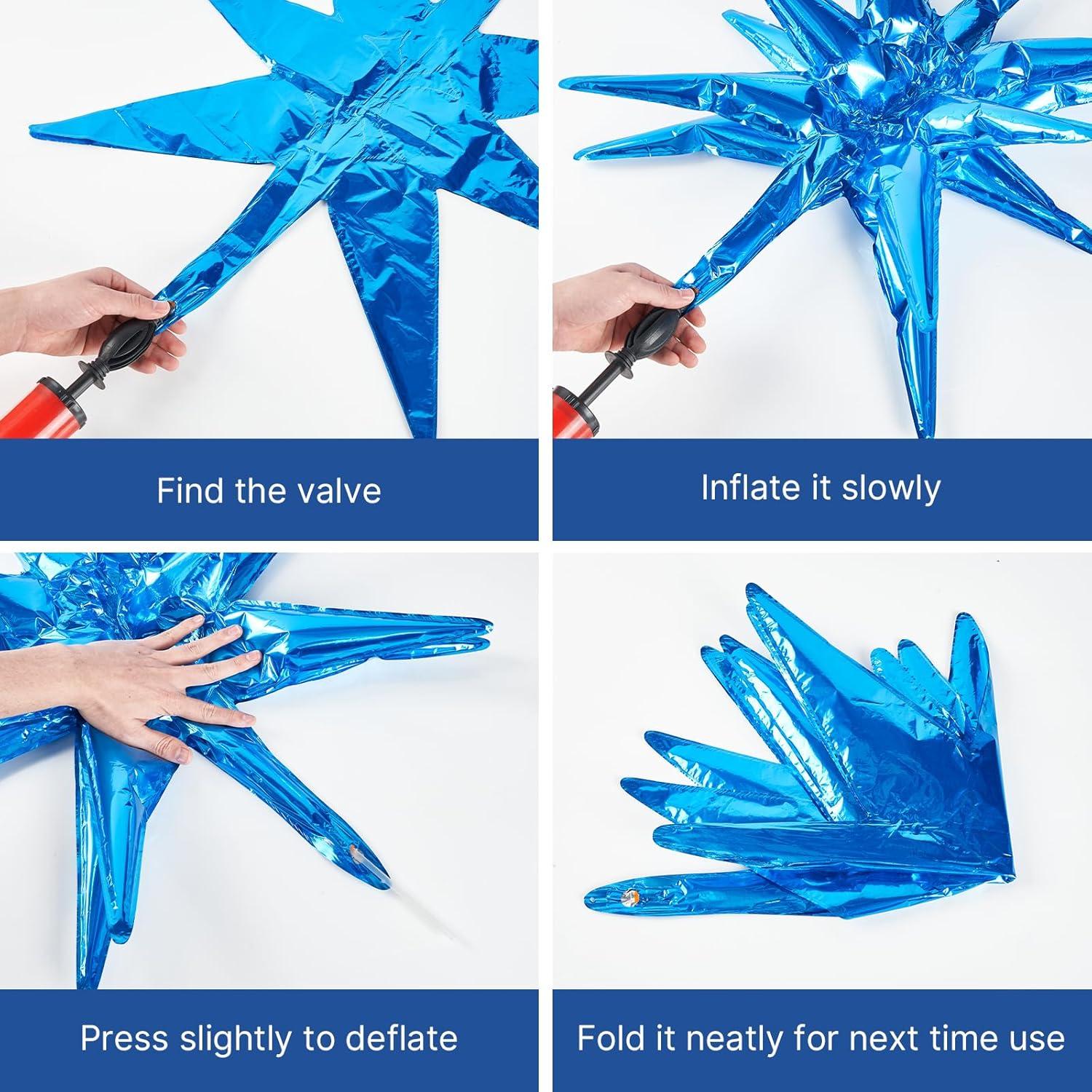 Find the valve

Inflate it slowly

Press slightly to deflate

Fold it neatly for next time use